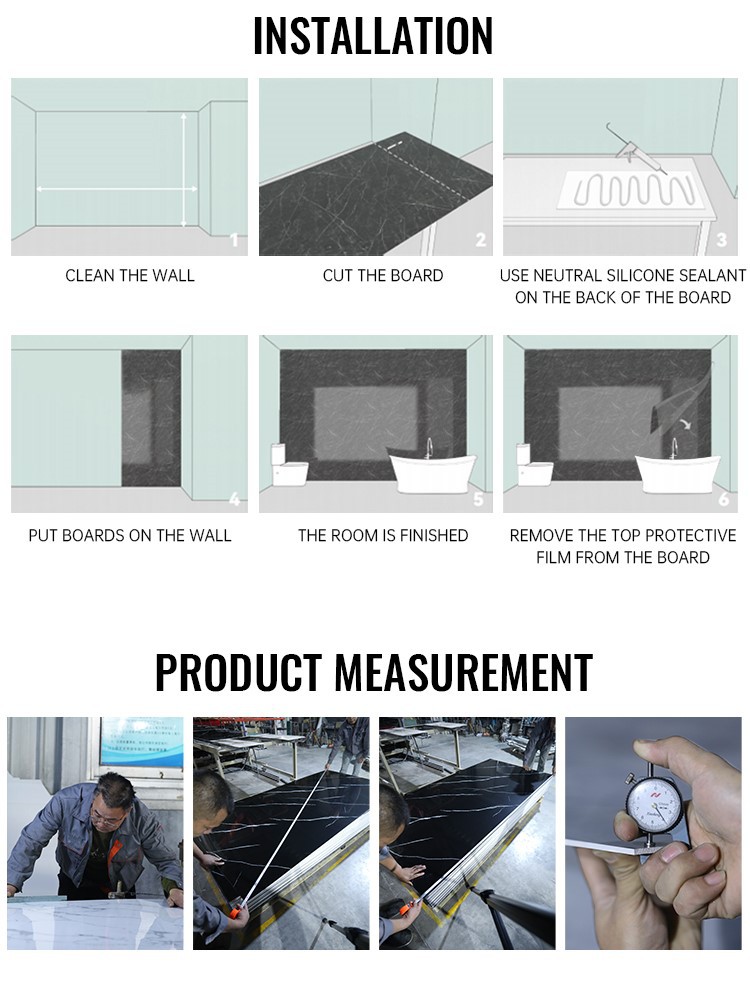 INSTALLATION

1
CLEAN THE WALL

2
CUT THE BOARD

3
USE NEUTRAL SILICONE SEALANT ON THE BACK OF THE BOARD

4
PUT BOARDS ON THE WALL

5
THE ROOM IS FINISHED

6
REMOVE THE TOP PROTECTIVE FILM FROM THE BOARD

PRODUCT MEASUREMENT